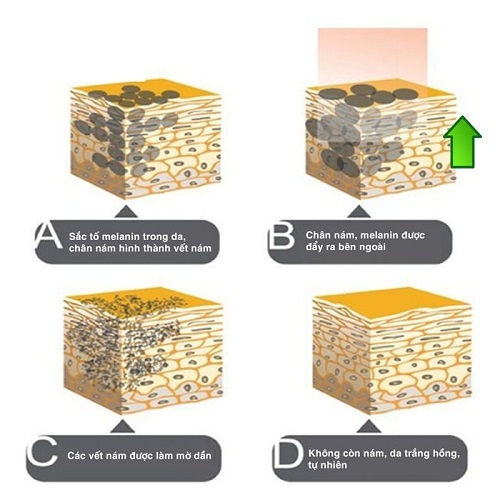 A Sắc tố melanin trong da, chân nám hình thành vết nám

B Chân nám, melanin được đẩy ra bên ngoài

C Các vết nám được làm mờ dần

D Không còn nám, da trắng hồng, tự nhiên